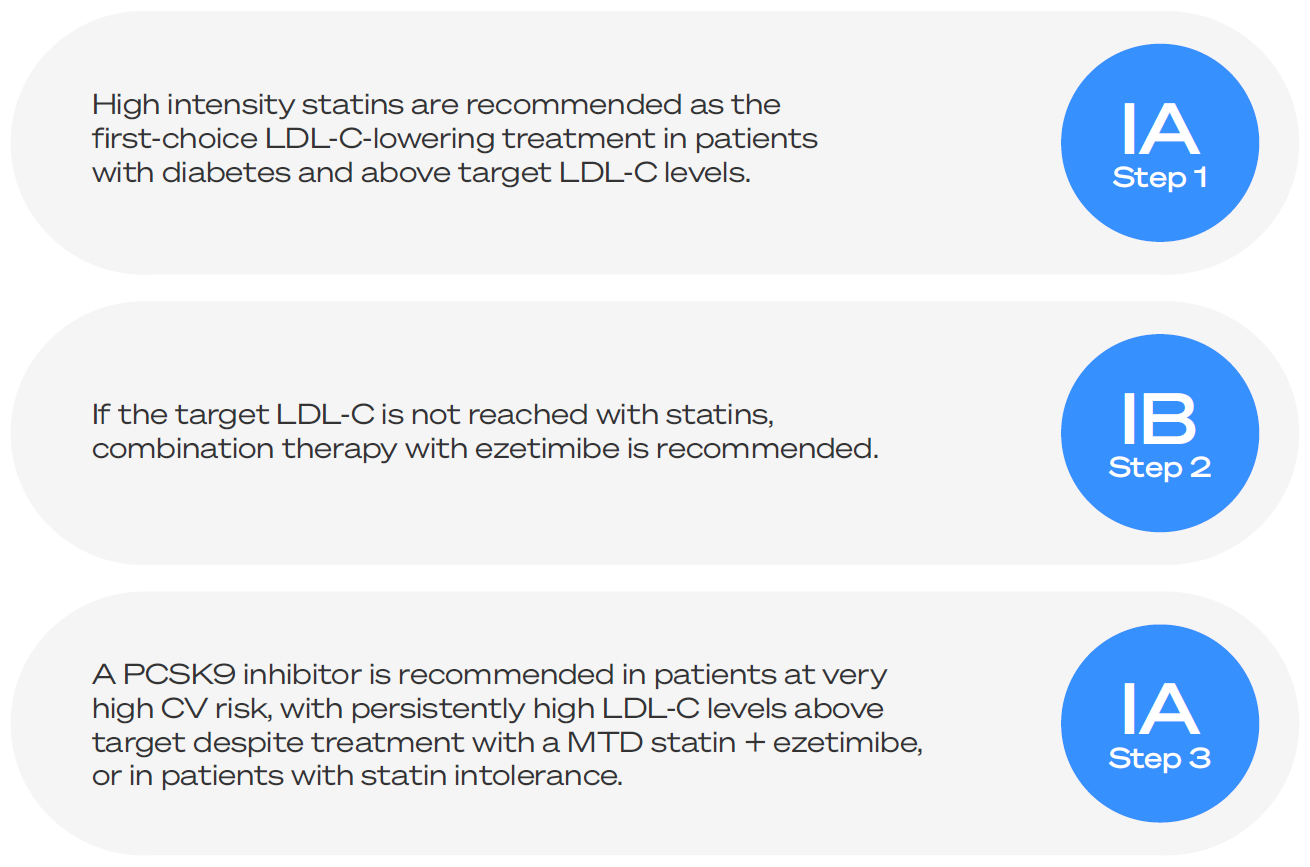 High intensity statins are recommended as the first-choice LDL-C-lowering treatment in patients with diabetes and above target LDL-C levels.

IA
Step 1

If the target LDL-C is not reached with statins, combination therapy with ezetimibe is recommended.

IB
Step 2

A PCSK9 inhibitor is recommended in patients at very high CV risk, with persistently high LDL-C levels above target despite treatment with a MTD statin + ezetimibe, or in patients with statin intolerance.

IA
Step 3